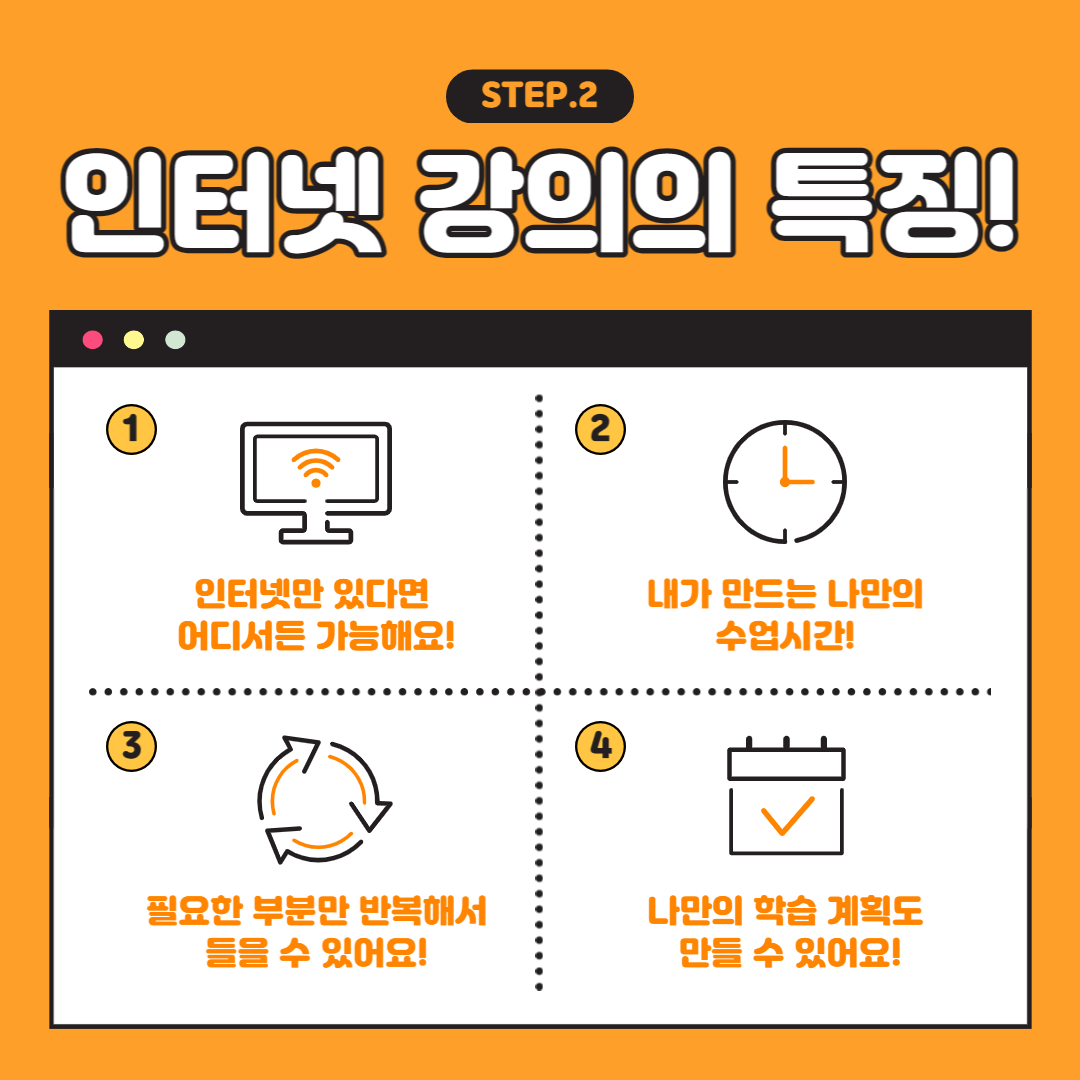 STEP.2

인터넷 강의의 특징!

1

인터넷만 있다면 어디서든 가능해요!

2

내가 만드는 나만의 수업시간!

3

필요한 부분만 반복해서 들을 수 있어요!

4

나만의 학습 계획도 만들 수 있어요!