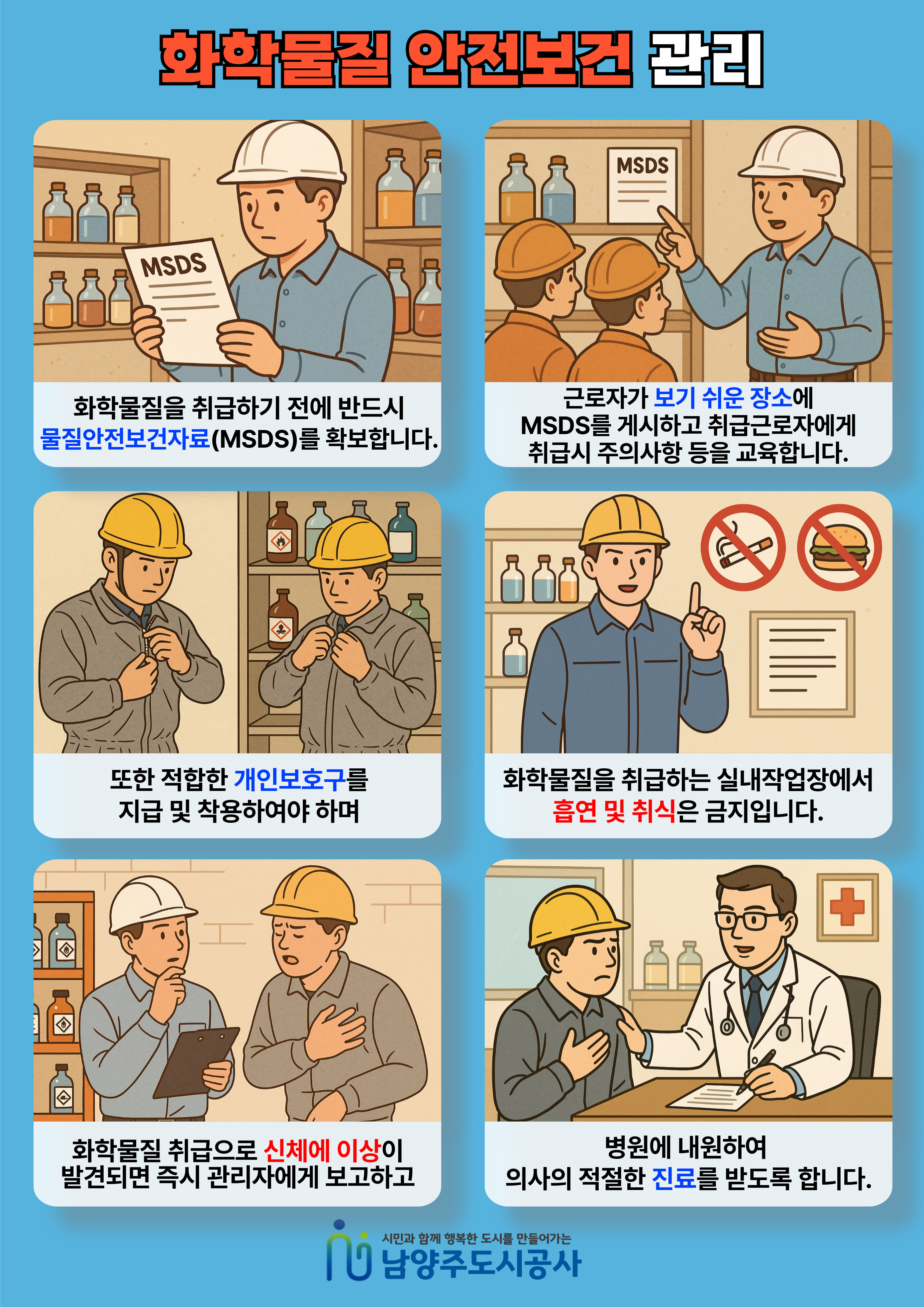 화학물질 안전보건 관리

MSDS

화학물질을 취급하기 전에 반드시 물질안전보건자료(MSDS)를 확보합니다.

MSDS

근로자가 보기 쉬운 장소에 MSDS를 게시하고 취급근로자에게 취급시 주의사항 등을 교육합니다.

또한 적합한 개인보호구를 지급 및 착용하여야 하며

화학물질을 취급하는 실내작업장에서 흡연 및 취식은 금지입니다.

화학물질 취급으로 신체에 이상이 발견되면 즉시 관리자에게 보고하고

병원에 내원하여 의사의 적절한 진료를 받도록 합니다.

시민과 함께 행복한 도시를 만들어가는
남양주도시공사