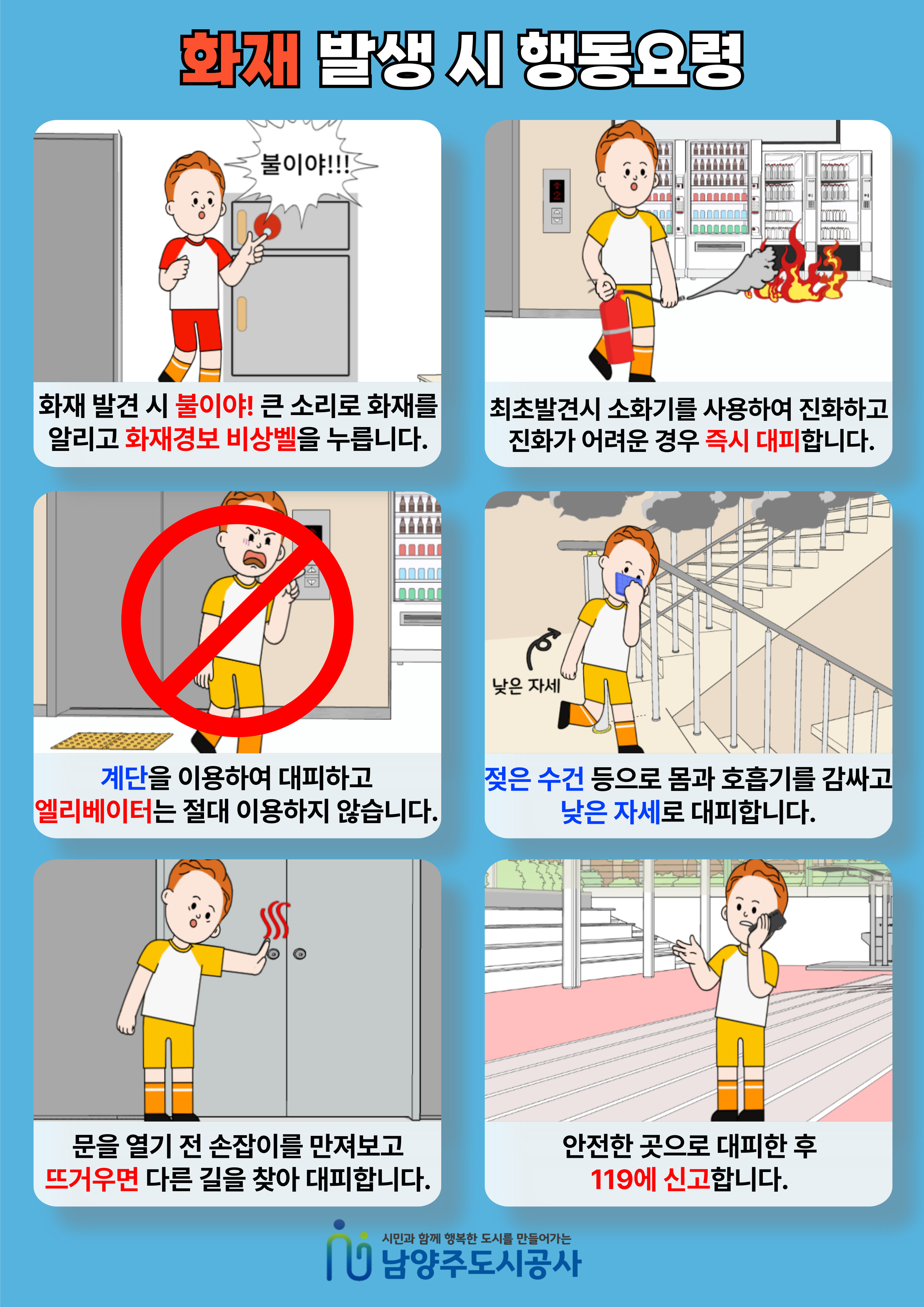 화재 발생 시 행동요령

불이야!!!

화재 발견 시 불이야! 큰 소리로 화재를 알리고 화재경보 비상벨을 누릅니다.

최초발견시 소화기를 사용하여 진화하고 진화가 어려운 경우 즉시 대피합니다.

계단을 이용하여 대피하고 엘리베이터는 절대 이용하지 않습니다.

낮은 자세

젖은 수건 등으로 몸과 호흡기를 감싸고 낮은 자세로 대피합니다.

문을 열기 전 손잡이를 만져보고 뜨거우면 다른 길을 찾아 대피합니다.

안전한 곳으로 대피한 후 119에 신고합니다.

시민과 함께 행복한 도시를 만들어가는
남양주도시공사